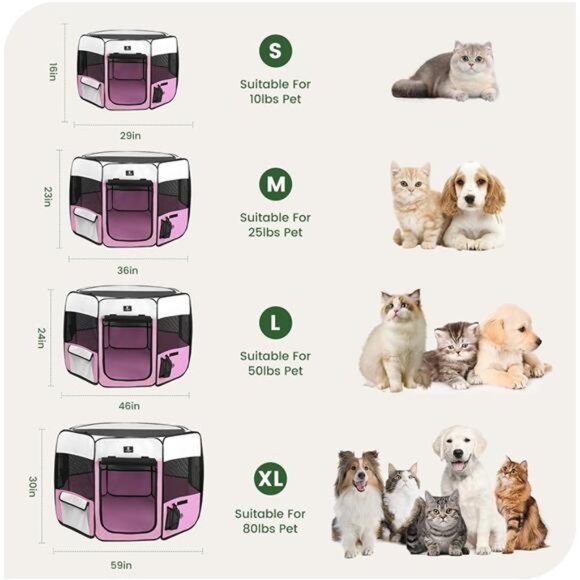 16in
29in
S
Suitable For 10lbs Pet

23in
36in
M
Suitable For 25lbs Pet

24in
46in
L
Suitable For 50lbs Pet

30in
59in
XL
Suitable For 80lbs Pet